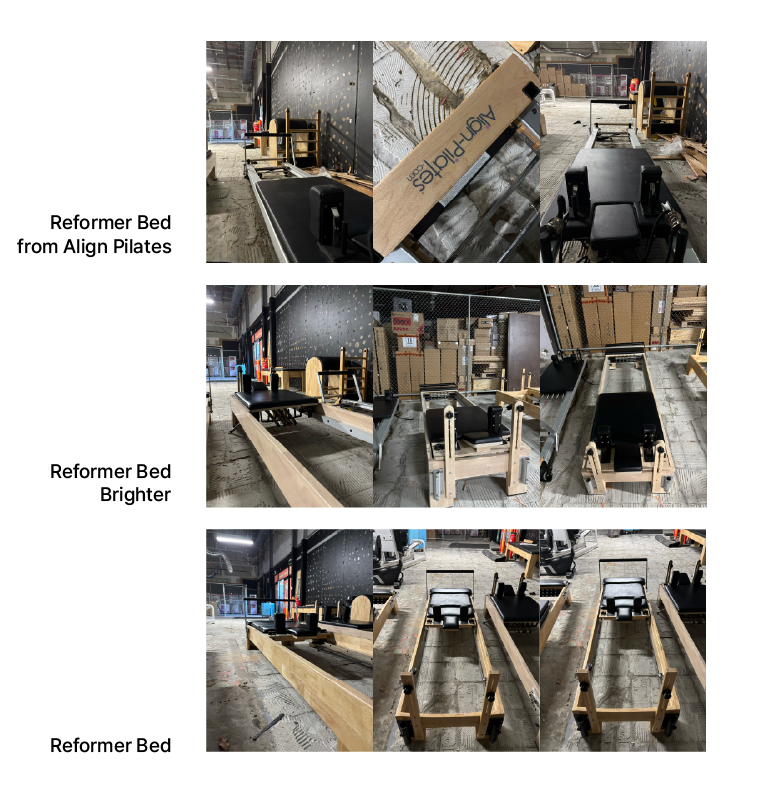 Reformer Bed from Align Pilates

Align-Pilates.com

Reformer Bed Brighter

Reformer Bed